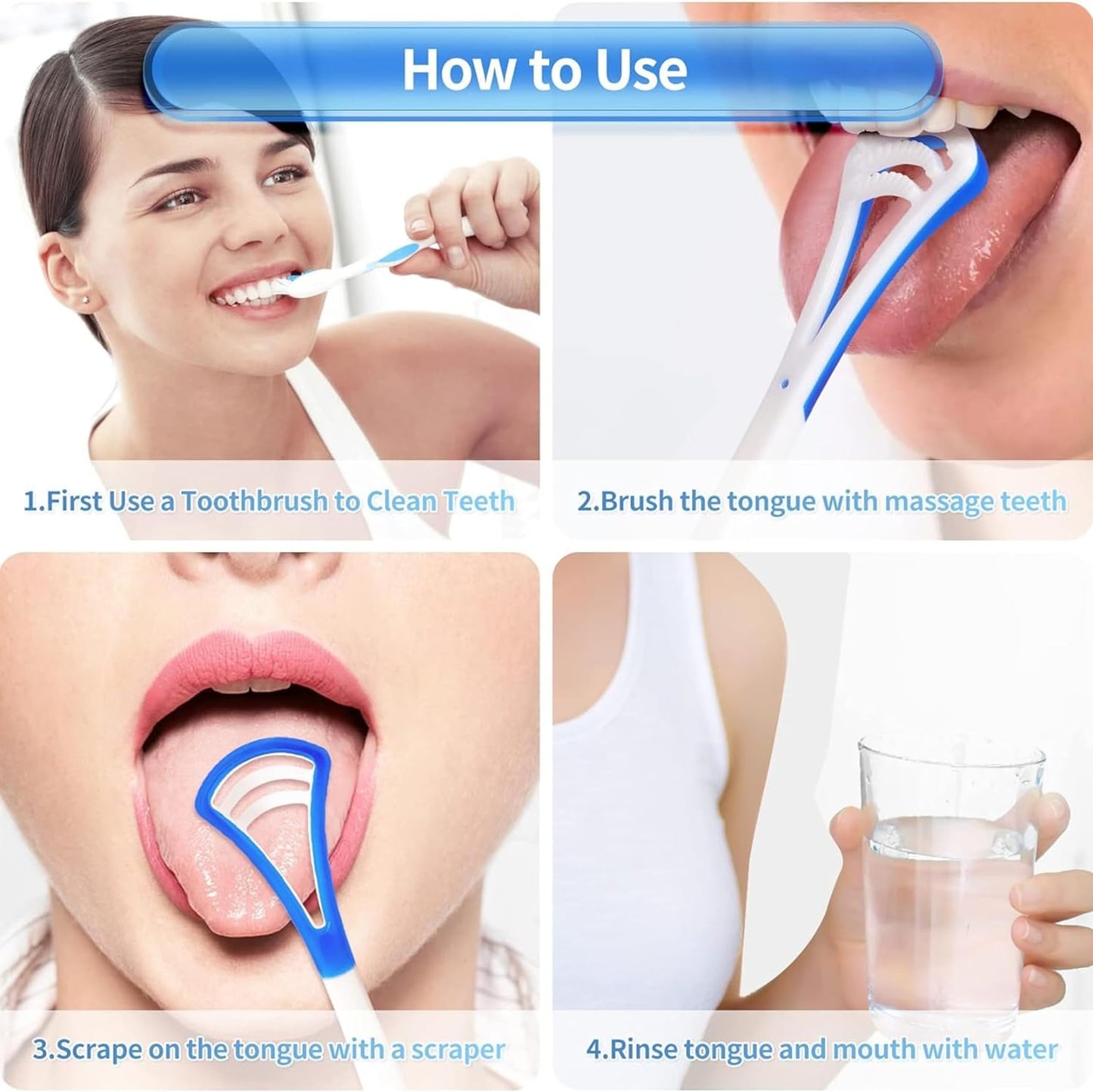 How to Use

1.First Use a Toothbrush to Clean Teeth

2.Brush the tongue with massage teeth

3.Scrape on the tongue with a scraper

4.Rinse tongue and mouth with water